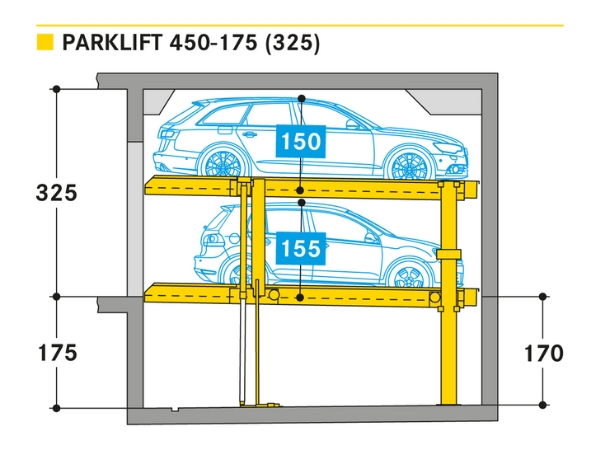 PARKLIFT 450-175 (325)

325

150

155

175

170